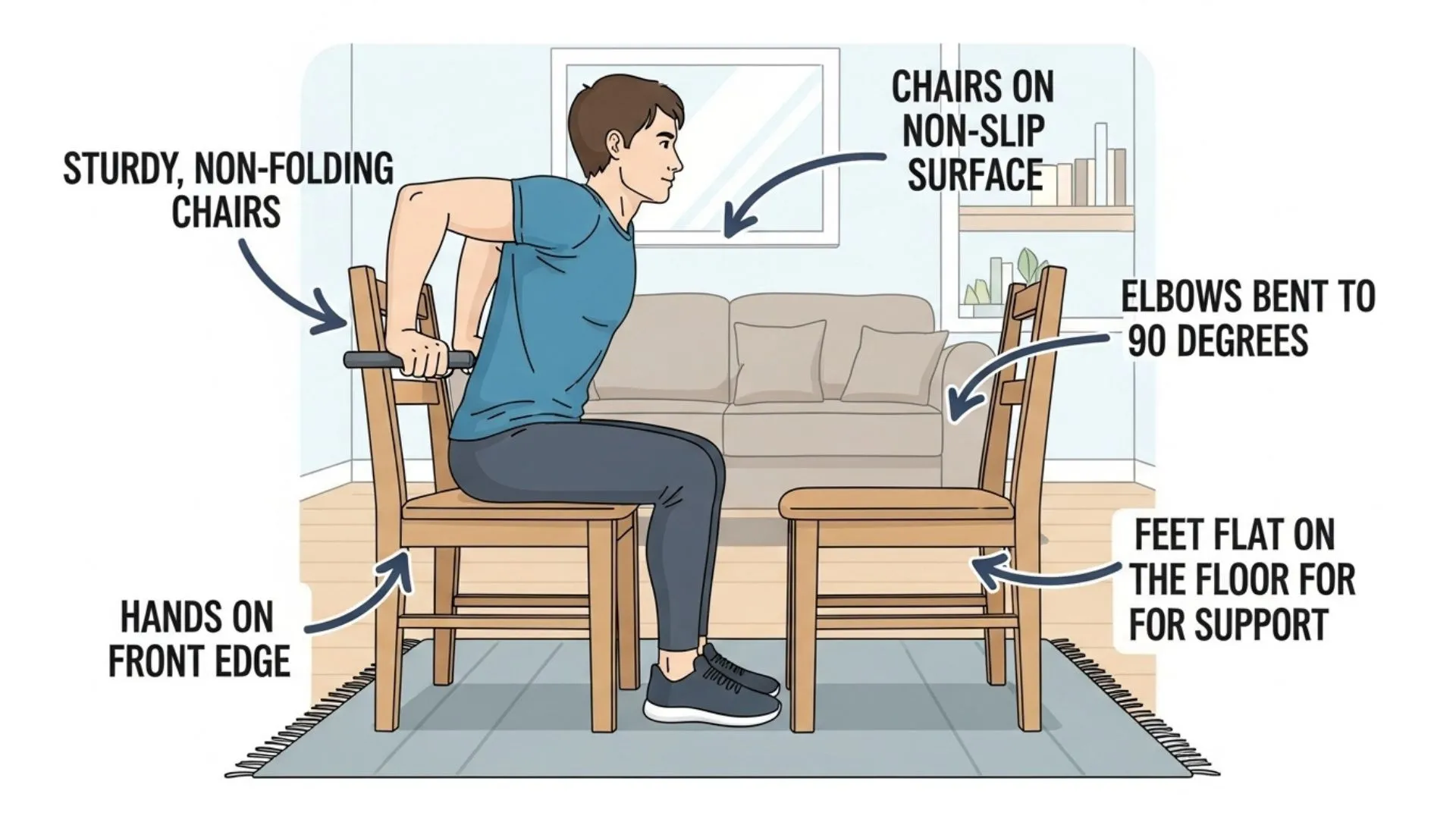 STURDY, NON-FOLDING CHAIRS

CHAIRS ON NON-SLIP SURFACE

ELBOWS BENT TO 90 DEGREES

HANDS ON FRONT EDGE

FEET FLAT ON THE FLOOR FOR FOR SUPPORT